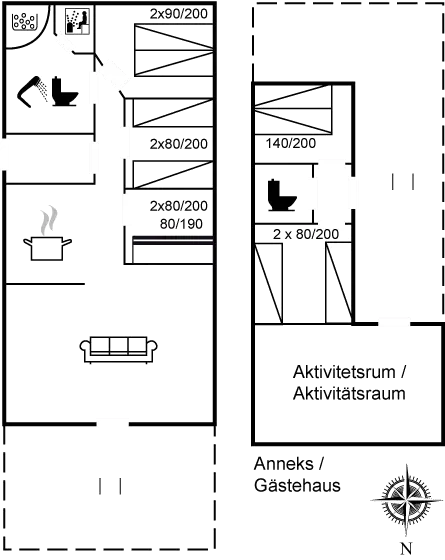 2x90/200

2x80/200

2x80/200
80/190

140/200

2 x 80/200

Aktivitetsrum /
Aktivitätsraum

Anneks /
Gästehaus

N