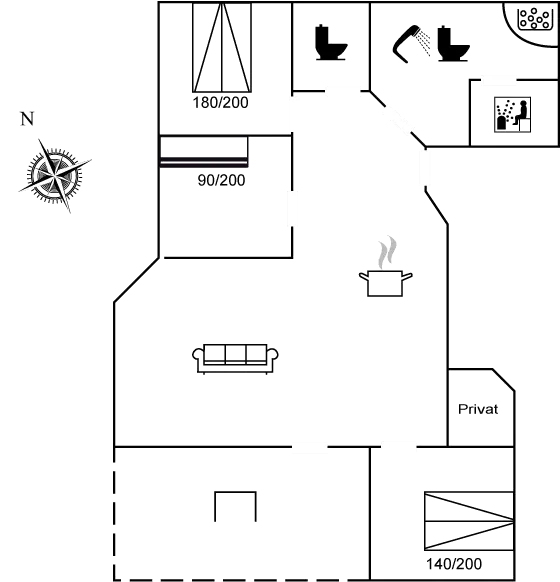 N

180/200

90/200

Privat

140/200