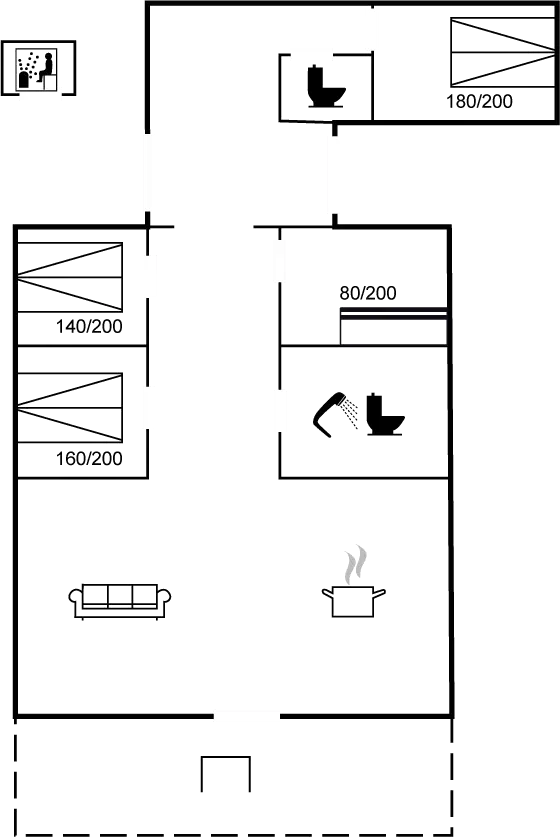 180/200

80/200

140/200

160/200