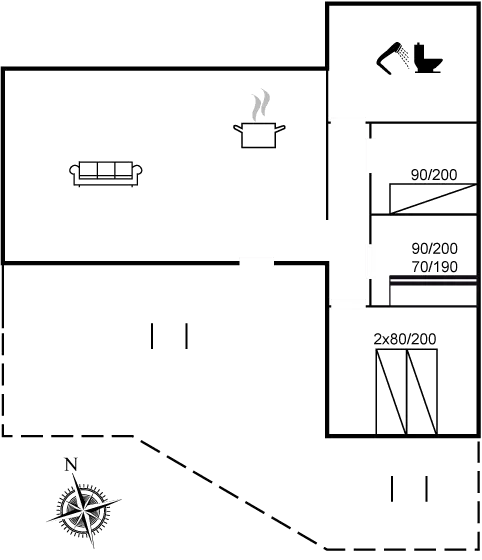 90/200

90/200
70/190

2x80/200

N