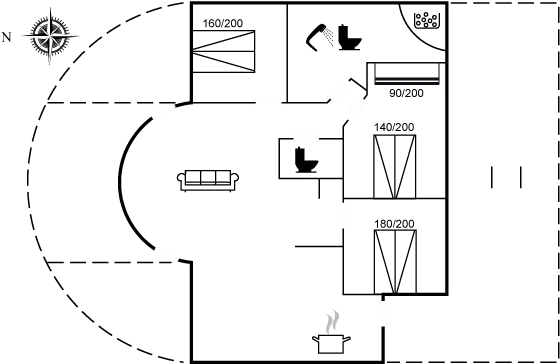 N

160/200

90/200

140/200

180/200