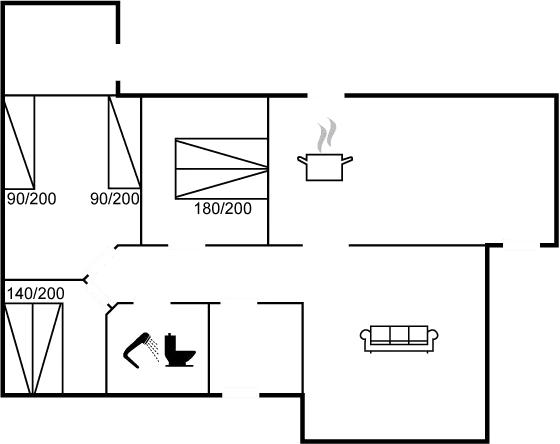 90/200
90/200
180/200
140/200