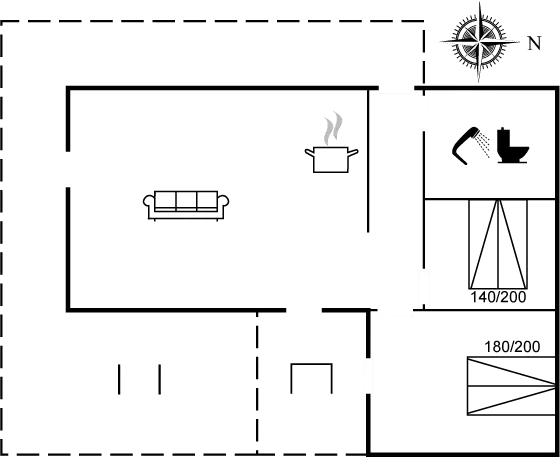 N

140/200

180/200