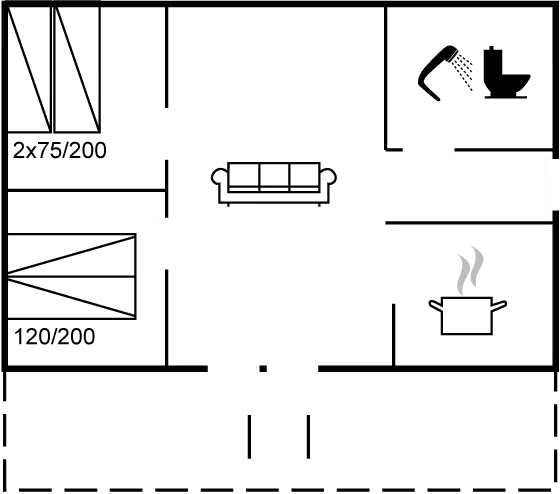 2x75/200

120/200