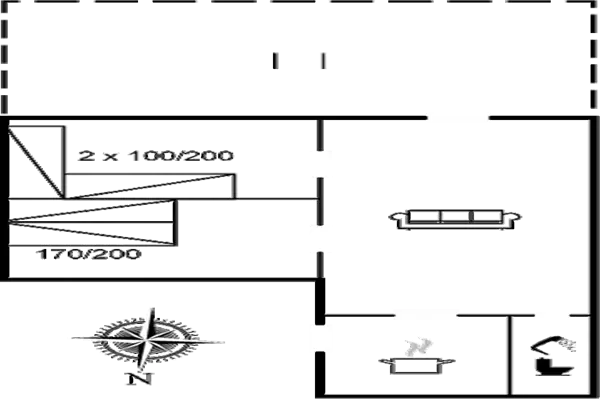 2 x 100/200

170/200

N