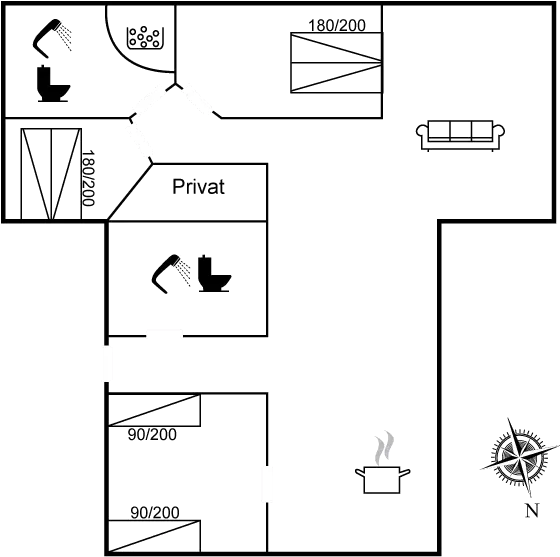 180/200

180/200

Privat

90/200

90/200

N