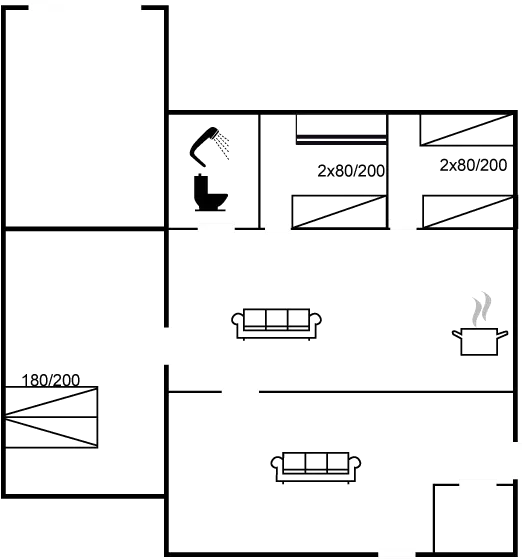 2x80/200
2x80/200
180/200