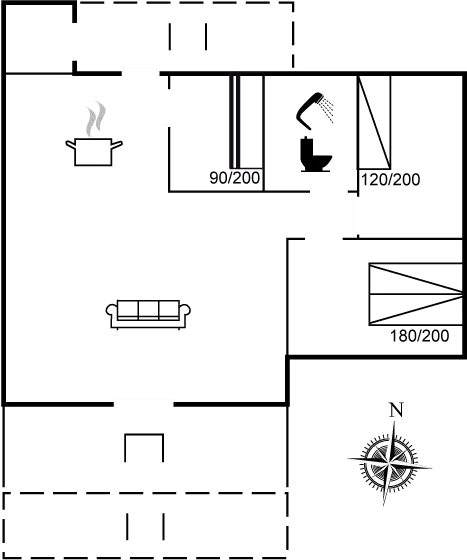 90/200
120/200
180/200
N