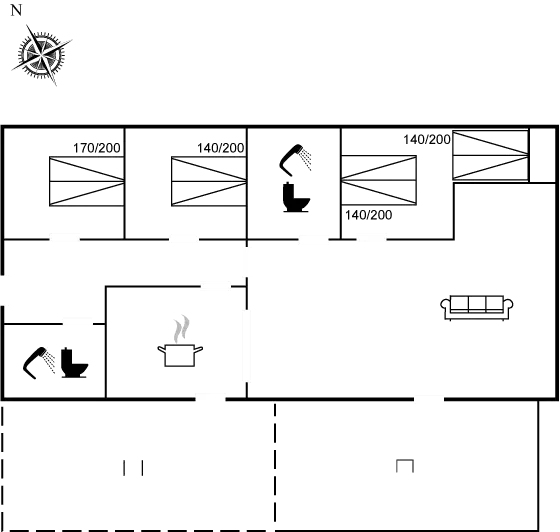 N

170/200

140/200

140/200

140/200