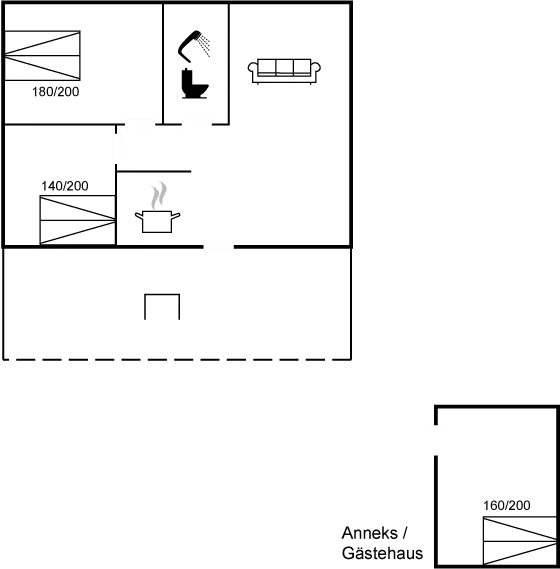 180/200

140/200

160/200

Anneks / Gästehaus