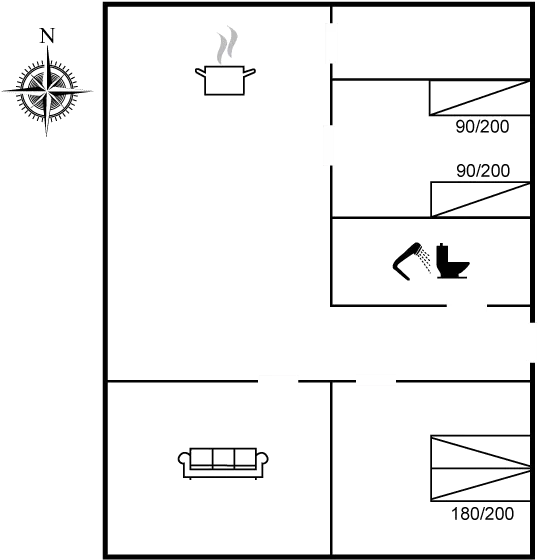 N

90/200

90/200

180/200