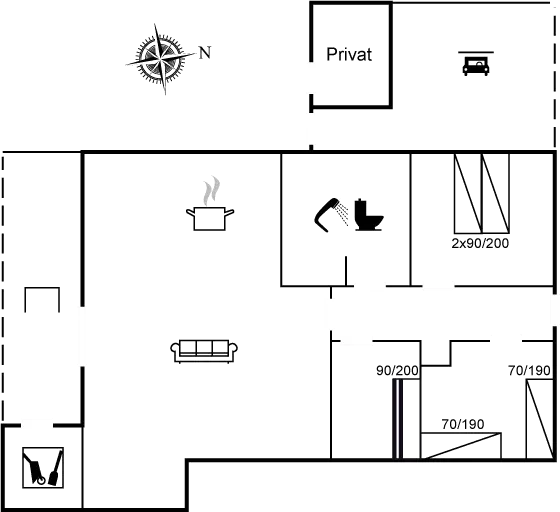 N

Privat

2x90/200

90/200

70/190

70/190