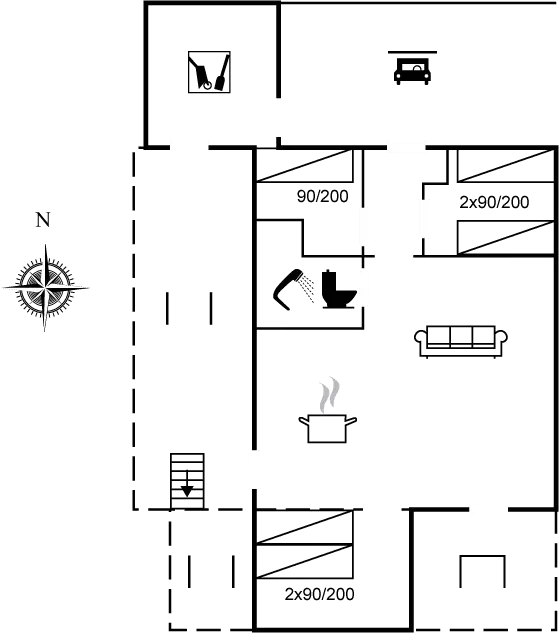 N

90/200

2x90/200

2x90/200