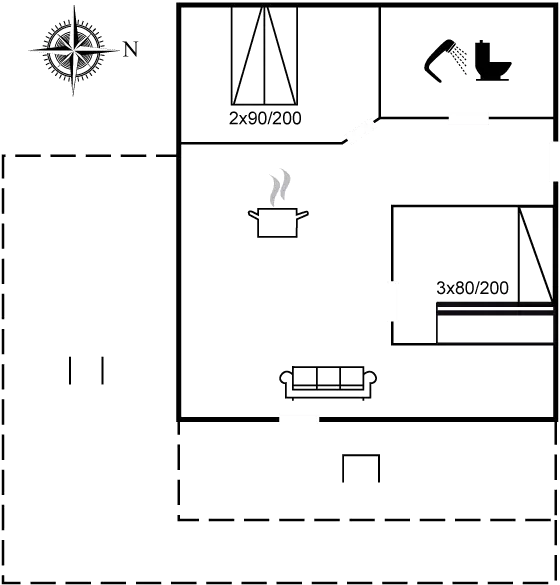 N

2x90/200

3x80/200