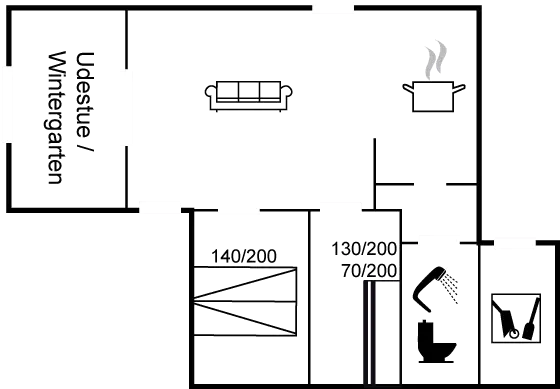 Udestue /
Wintergarten

140/200

130/200
70/200