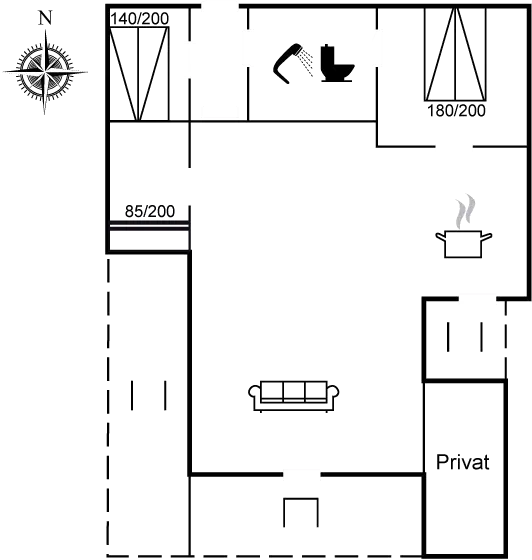 N

140/200

180/200

85/200

Privat