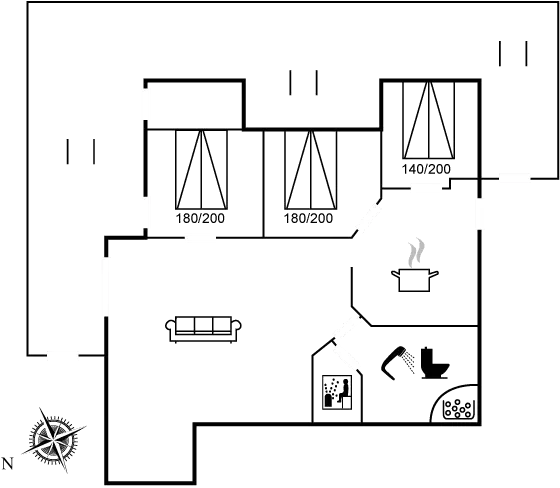 140/200

180/200

180/200

N