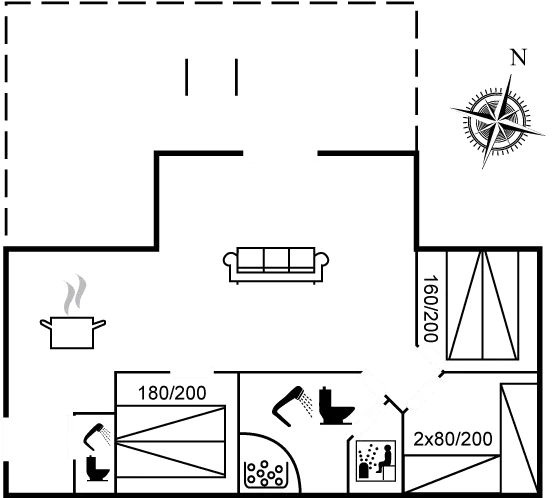 N

160/200

180/200

2x80/200