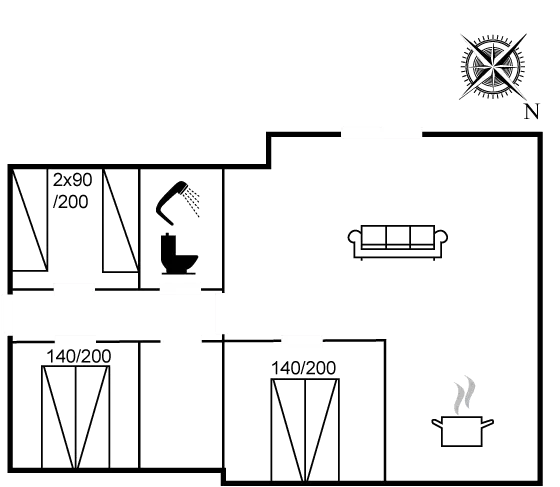 N

2x90
/200

140/200

140/200