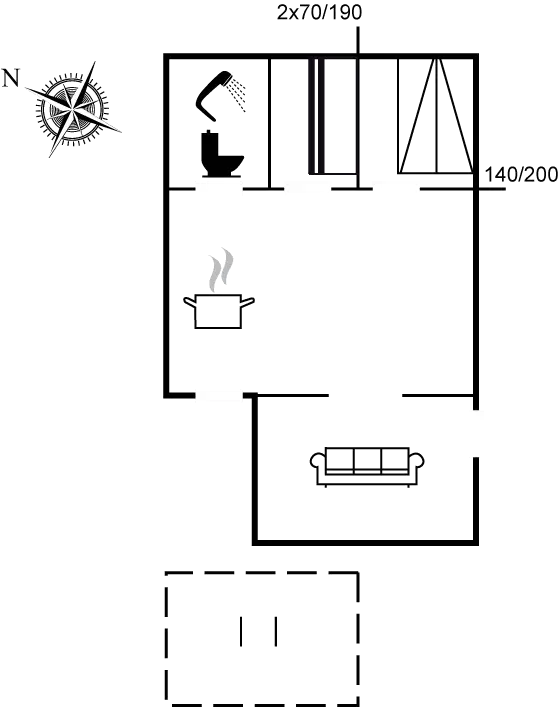 2x70/190

N

140/200