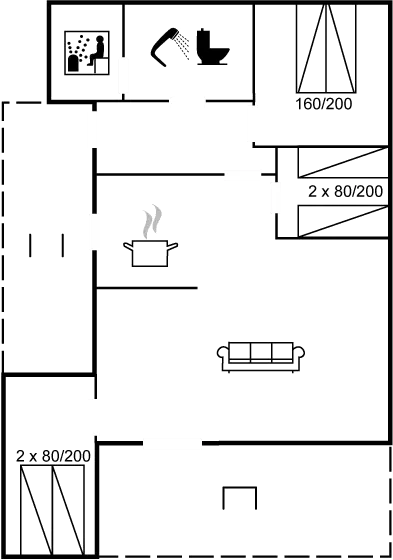 160/200

2 x 80/200

2 x 80/200