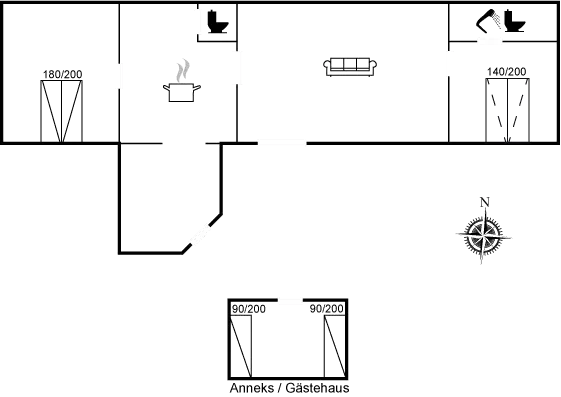 180/200

140/200

N

90/200

90/200

Anneks / Gästehaus