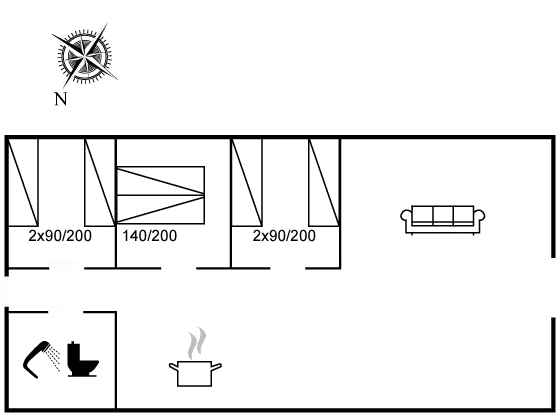 N

2x90/200

140/200

2x90/200