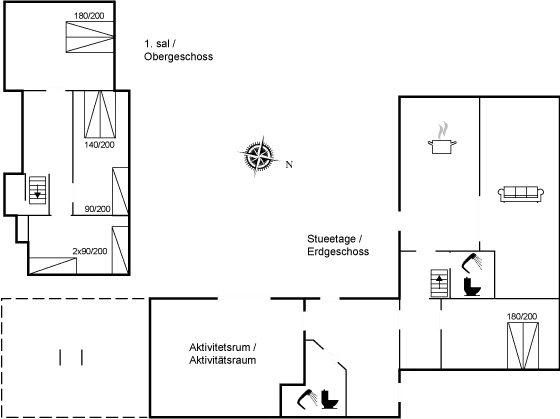 180/200

1. sal /
Obergeschoss

140/200

90/200

2x90/200

N

Stueetage /
Erdgeschoss

180/200

Aktivitetsrum /
Aktivitätsraum