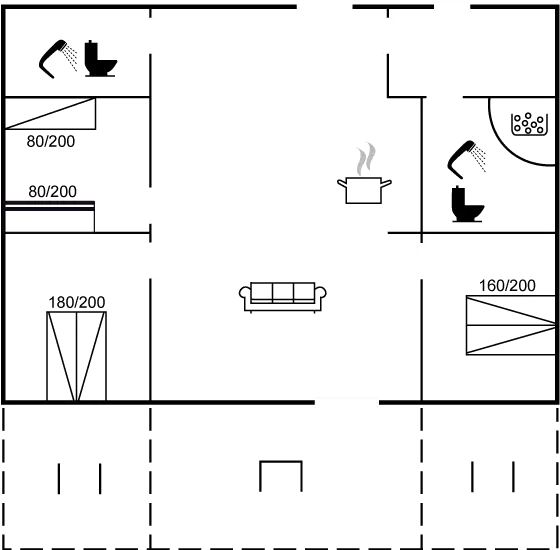 80/200

80/200

180/200

160/200