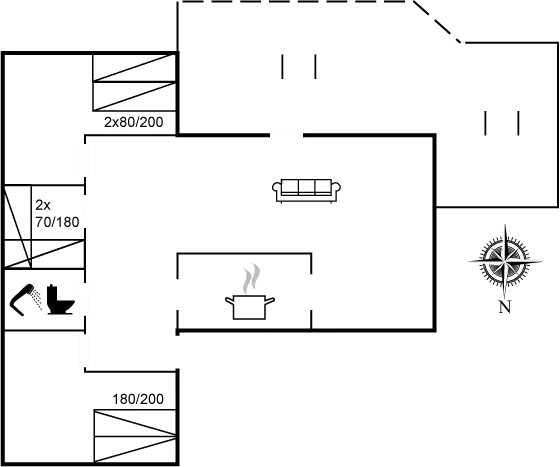 2x80/200

2x
70/180

N

180/200