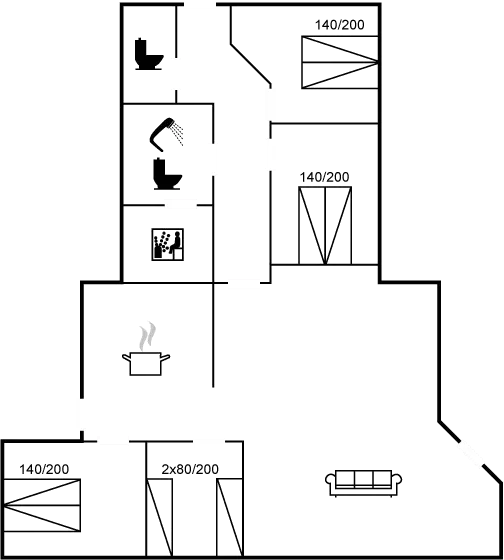 140/200

140/200

140/200

2x80/200