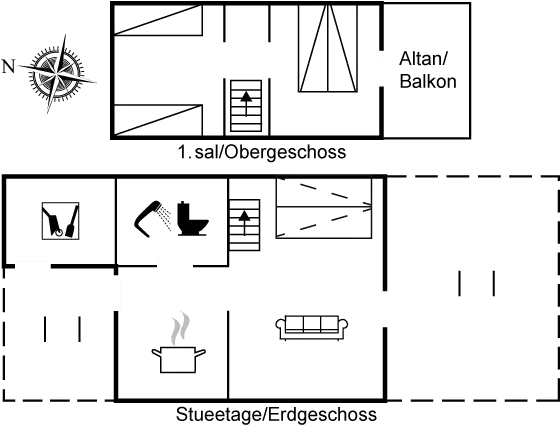 N

Altan/
Balkon

1. sal/Obergeschoss

Stueetage/Erdgeschoss