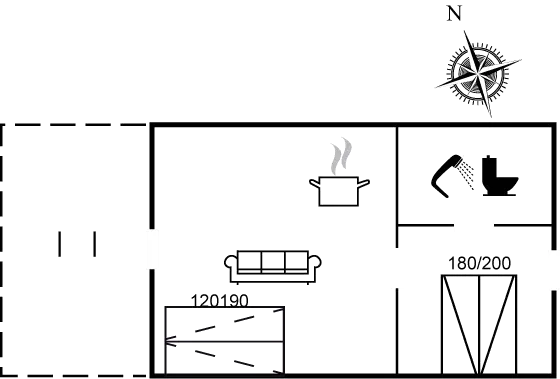 N

180/200

120190