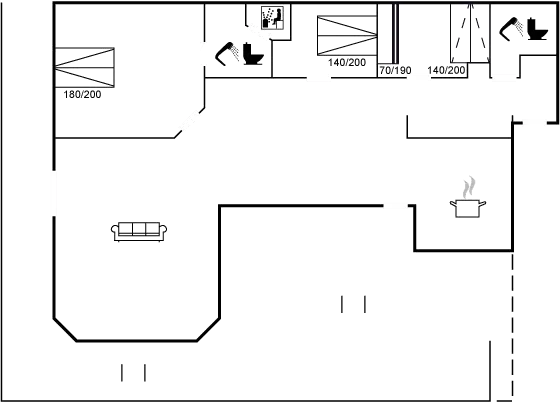 180/200

140/200

70/190

140/200