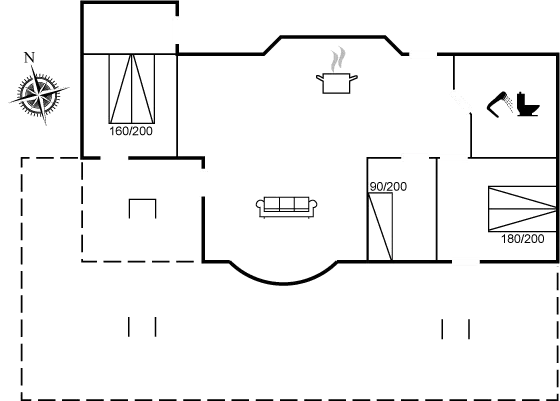 N

160/200

90/200

180/200