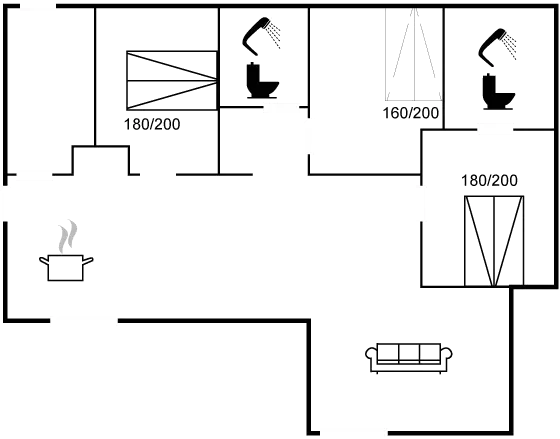 180/200

160/200

180/200