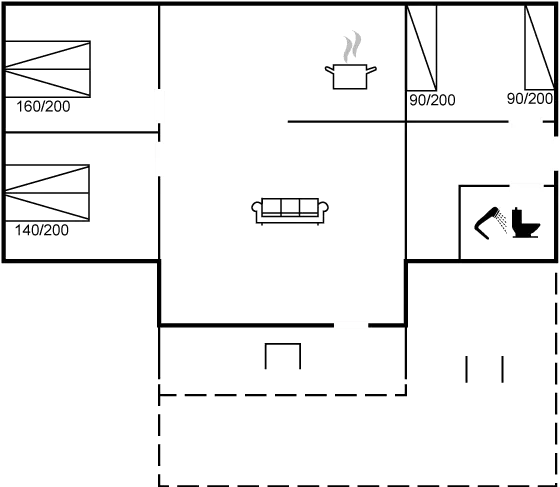 160/200

90/200

90/200

140/200