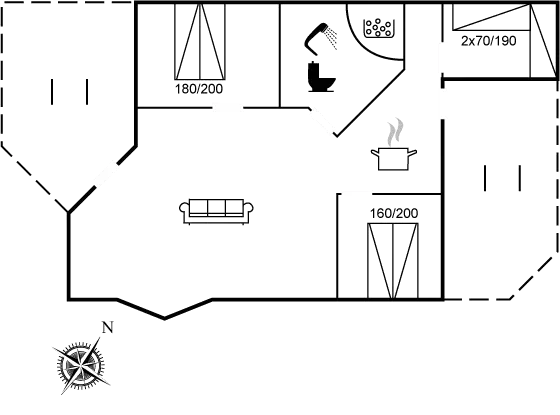 180/200

2x70/190

160/200

N