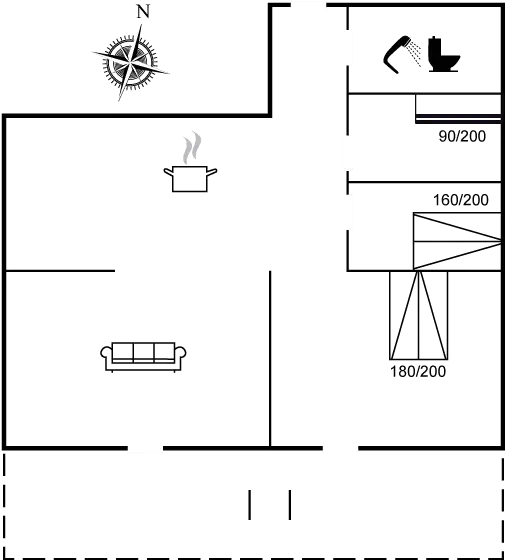 N

90/200

160/200

180/200