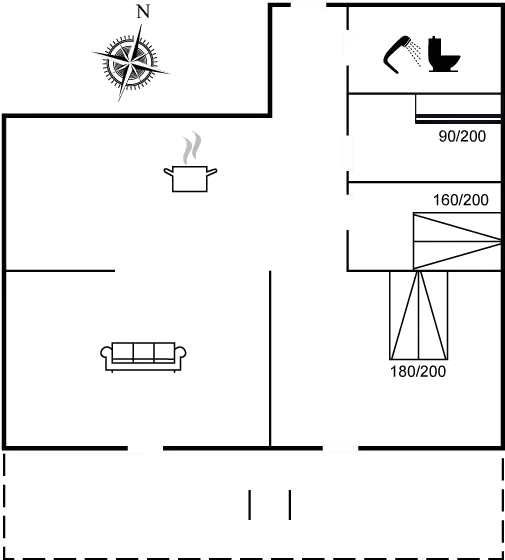 N

90/200

160/200

180/200