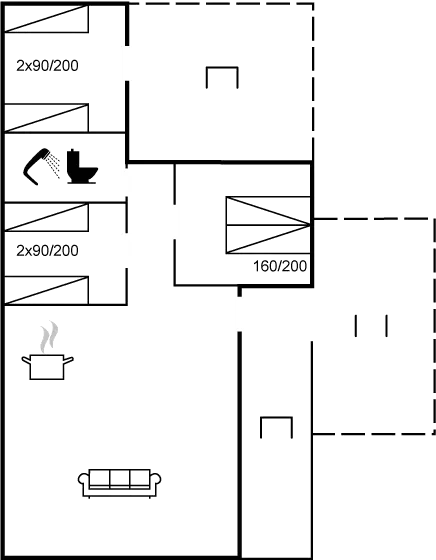 2x90/200

2x90/200

160/200