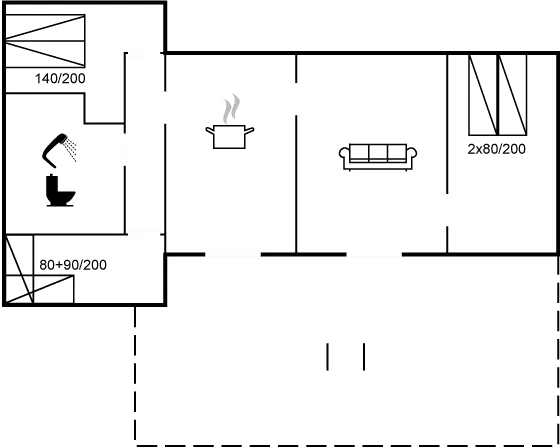 140/200

2x80/200

80+90/200