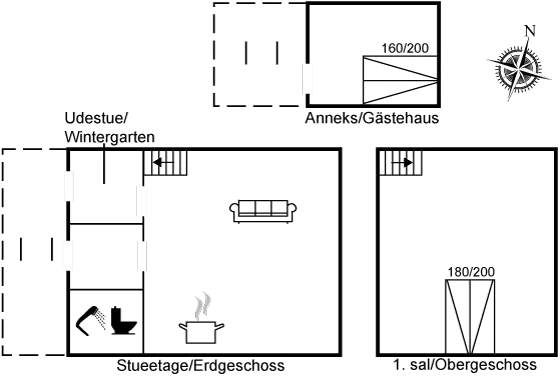 160/200

N

Anneks/Gästehaus

Udestue/
Wintergarten

180/200

Stueetage/Erdgeschoss

1. sal/Obergeschoss