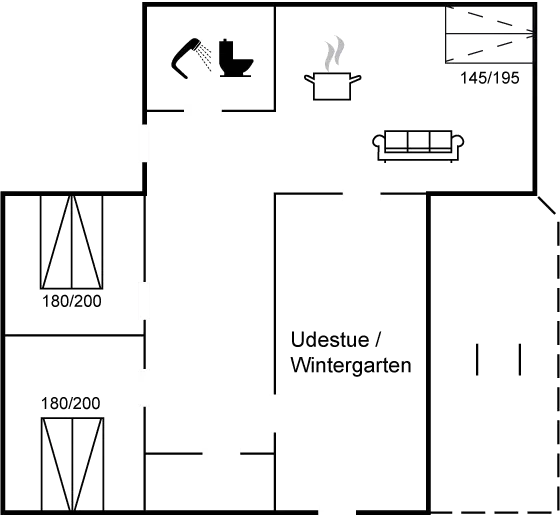 145/195

180/200

Udestue / Wintergarten

180/200