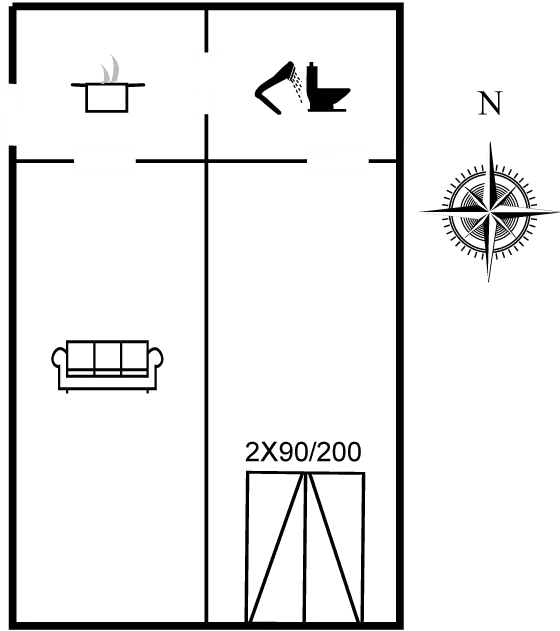 N

2X90/200