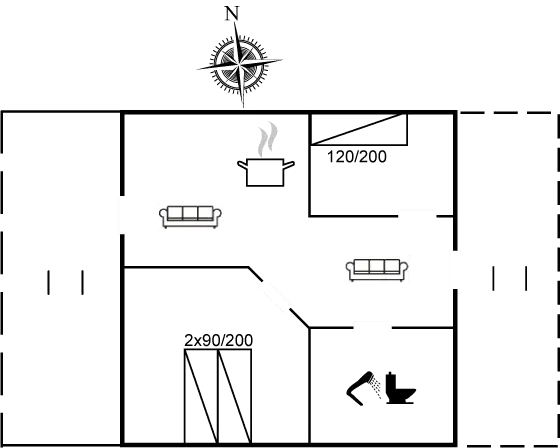 N

120/200

2x90/200