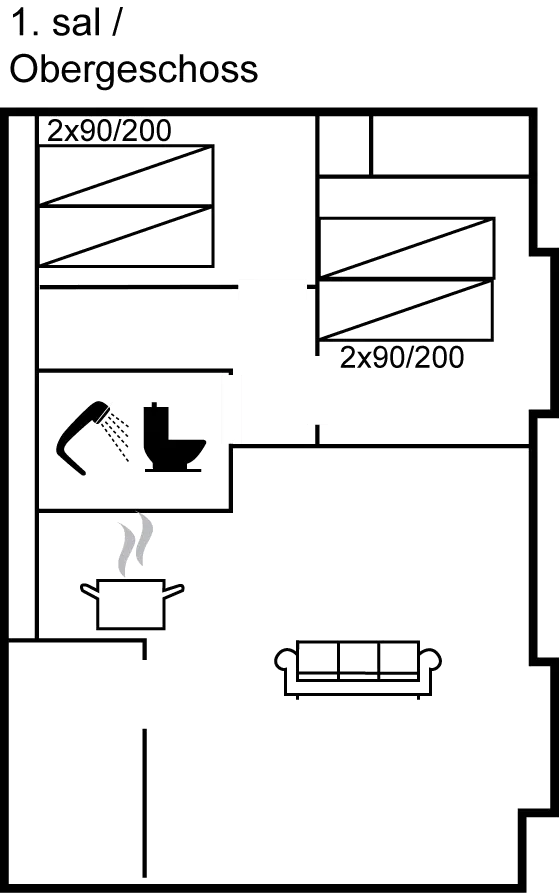 1. sal /
Obergeschoss

2x90/200

2x90/200