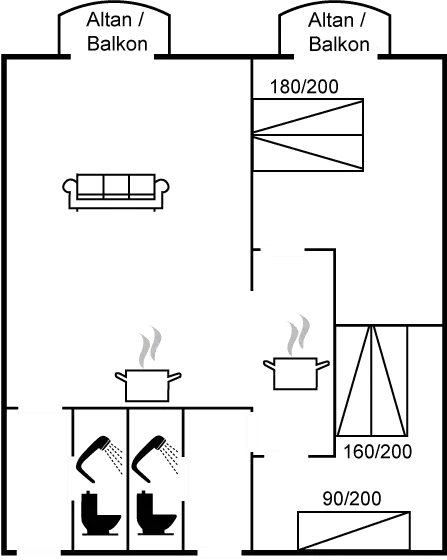 Altan / Balkon

Altan / Balkon

180/200

160/200

90/200