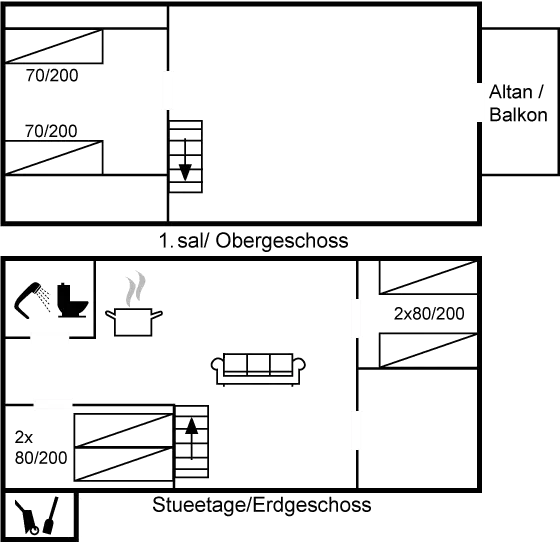 70/200

70/200

Altan / Balkon

1. sal/ Obergeschoss

2x80/200

2x
80/200

Stueetage/Erdgeschoss