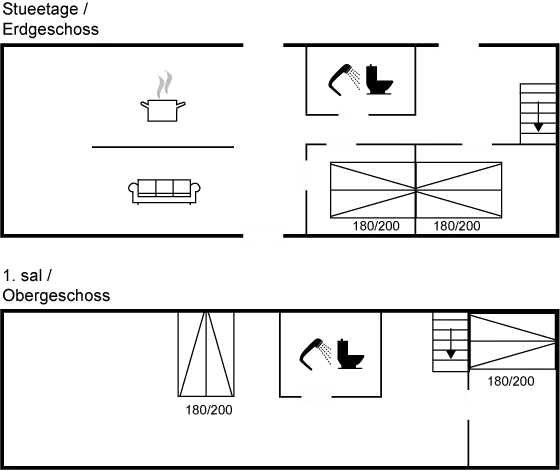 Stueetage /
Erdgeschoss

180/200 180/200

1. sal /
Obergeschoss

180/200

180/200